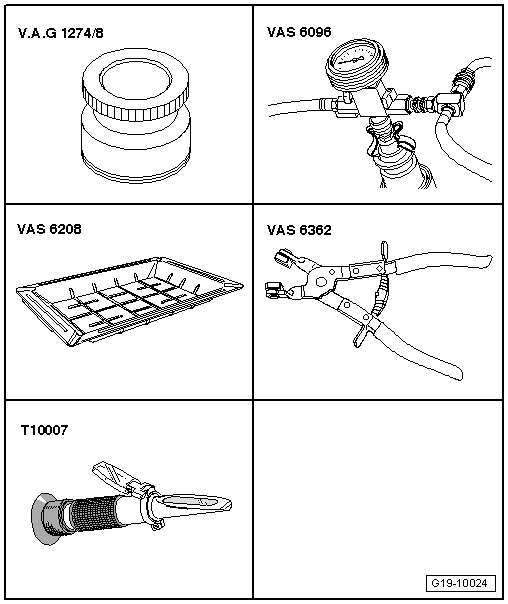 V.A.G 1274/8

VAS 6096

VAS 6208

VAS 6362

T10007

G19-10024