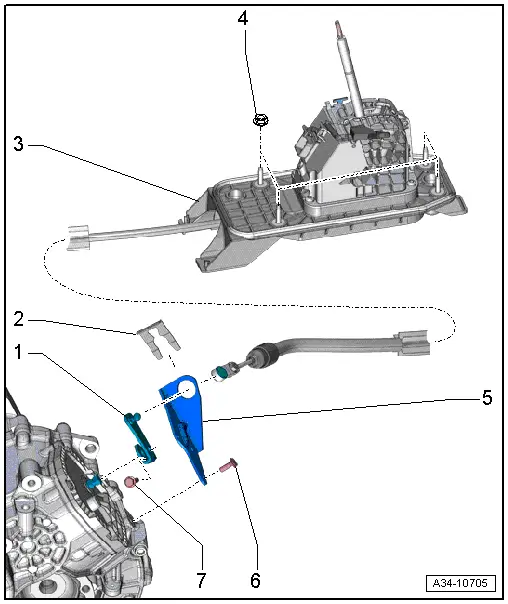 4
3
2
1
5
7
6
A34-10705