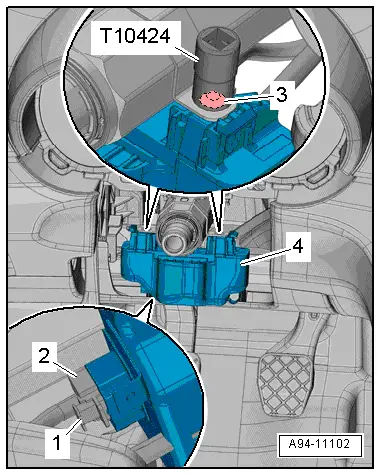 T10424

3

4

2

1

A94-11102