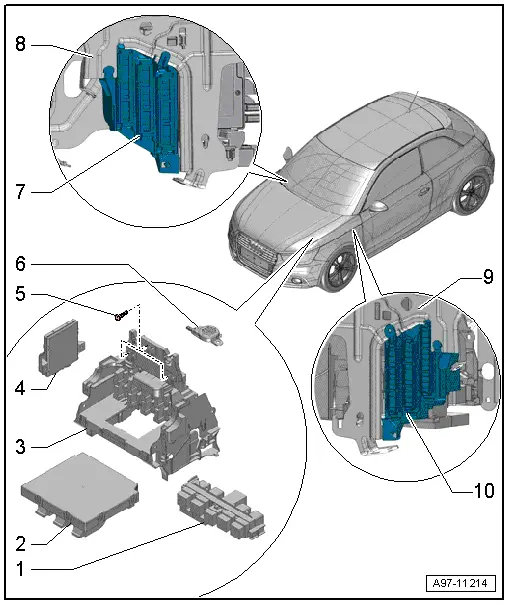 8
7
6
5
4
3
2
1
9
10
A97-11214