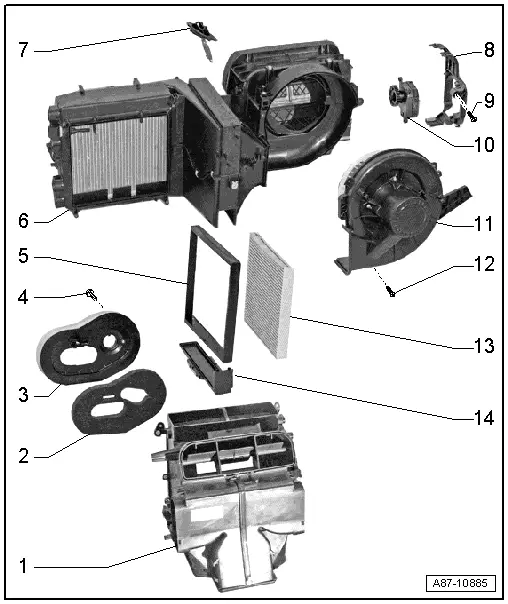 7
8
9
10
6
11
5
12
4
13
3
14
2
1
A87-10885