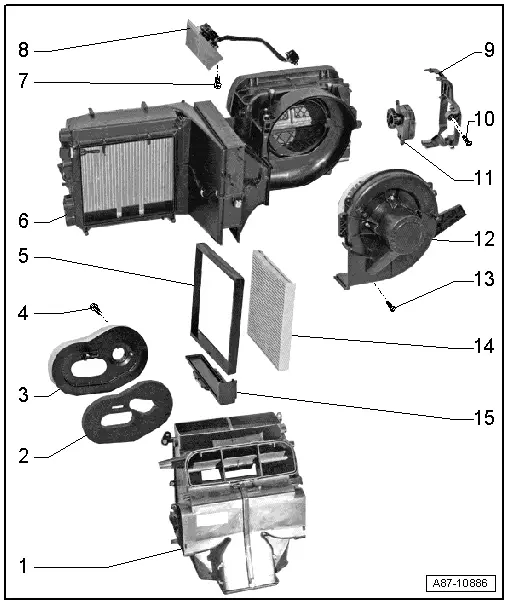 8
7
9
10
11
6
12
5
13
4
14
3
15
2
1
A87-10886