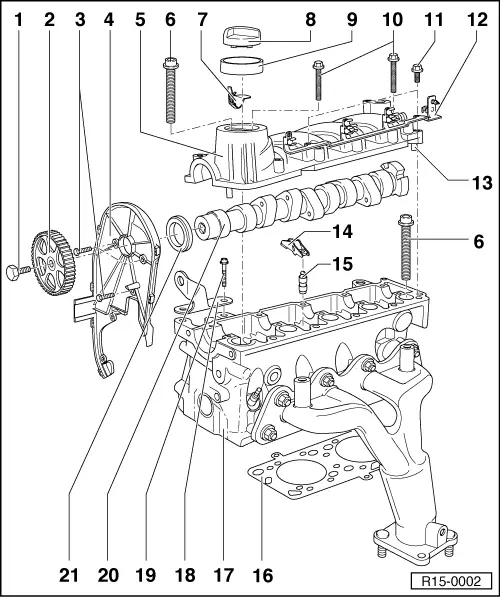 1 2 3 4 5 6 7 8 9 10 11 12

13

14

6

15

21 20 19 18 17 16

R15-0002