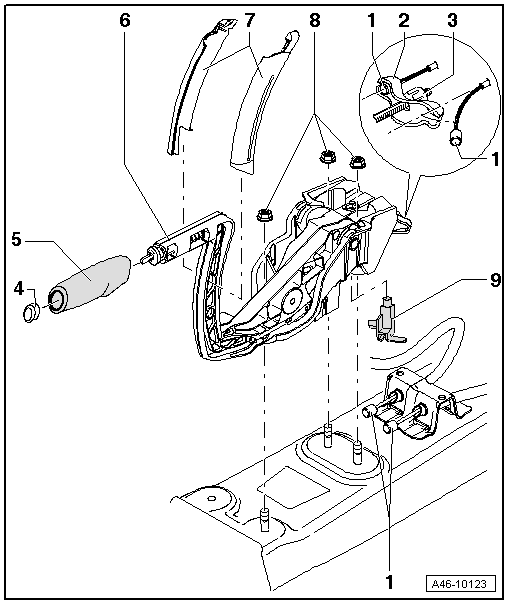 6
7
8
1
2
3
1
5
4
9
1
A46-10123