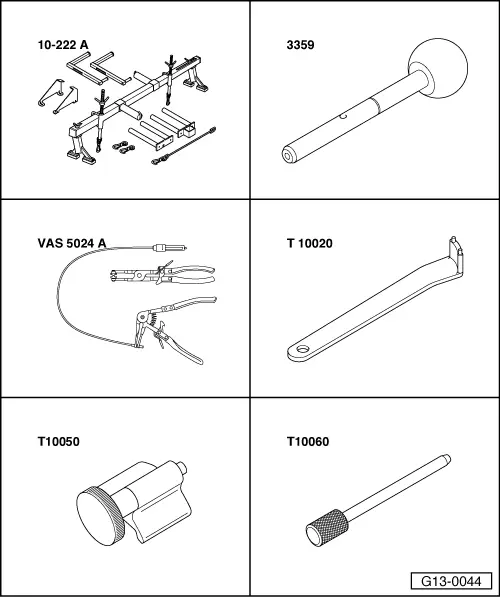 10-222 A

3359

VAS 5024 A

T 10020

T10050

T10060

G13-0044