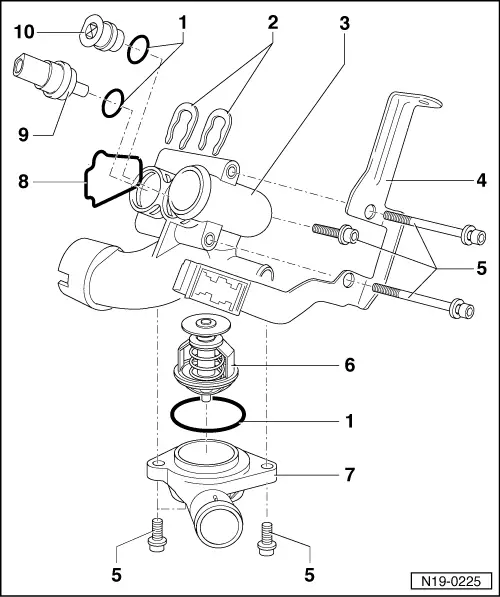 10
1
2
3
9
8
4
5
6
1
7
5
5
N19-0225