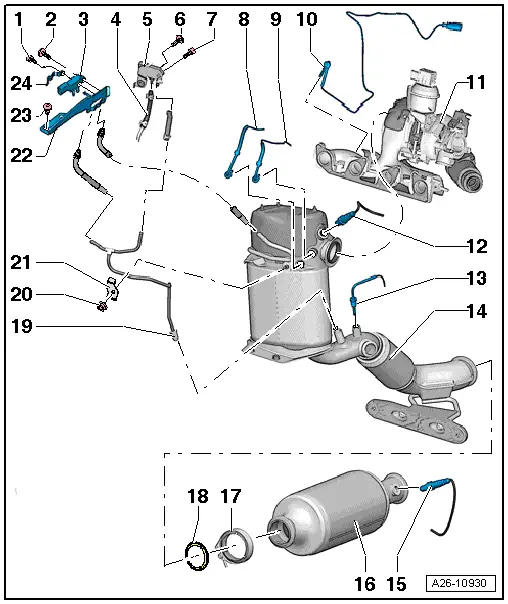 1 2 3 4 5 6 7 8 9 10

11

24

23

22

12

21

13

20

14

19

18 17

16 15

A26-10930