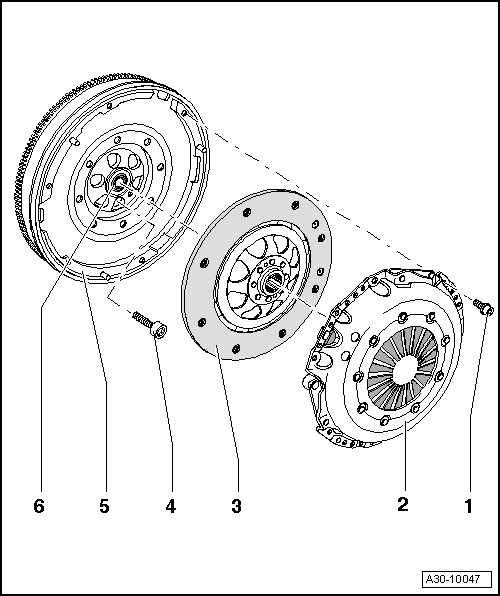 6 5 4 3 2 1

A30-10047