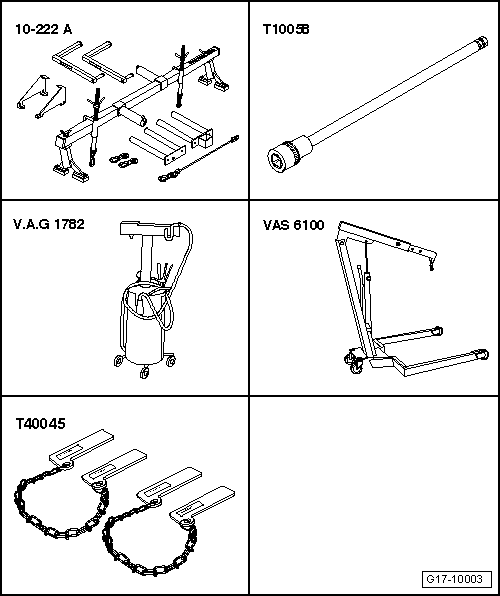 10-222 A

T10058

V.A.G 1782

VAS 6100

T40045

G17-10003