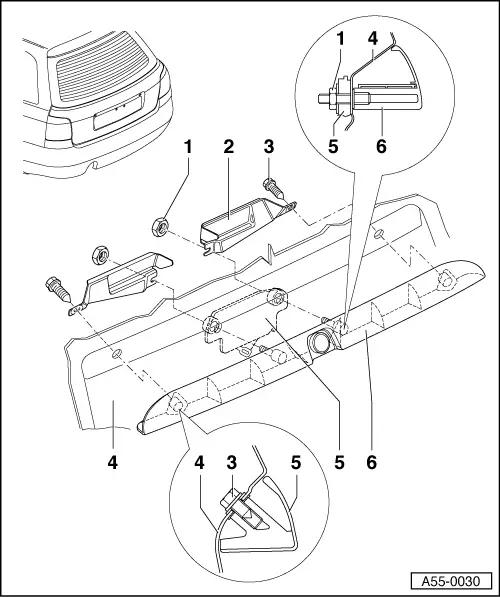 1
4
5
6
1
2
3
4
5
6
4
3
5
A55-0030