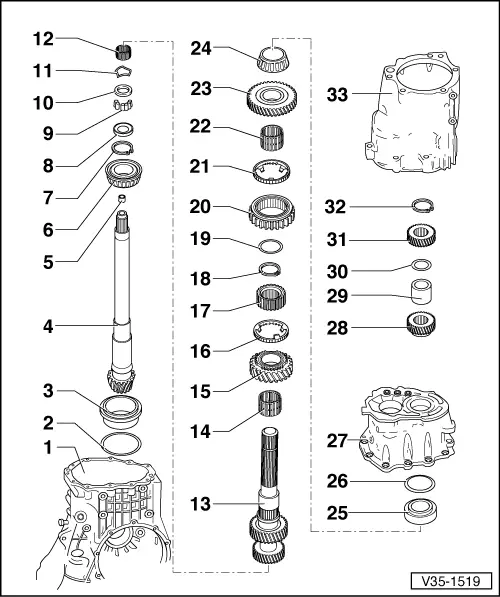 12
11
10
9
8
7
6
5
4
3
2
1
24
23
22
21
20
19
18
17
16
15
14
13
33
32
31
30
29
28
27
26
25
V35-1519