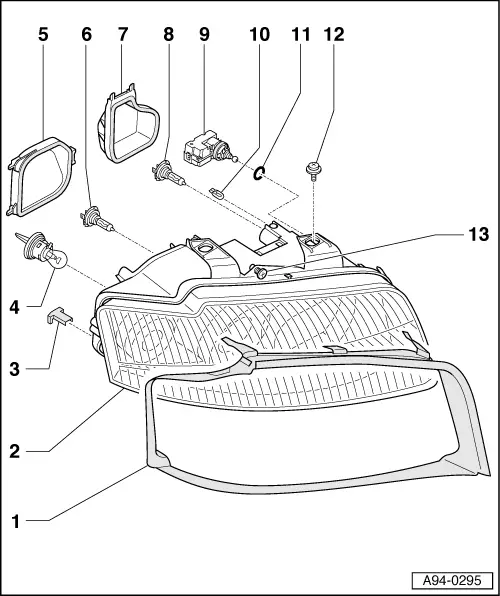 5
6
7
8
9
10
11
12
13
4
3
2
1
A94-0295