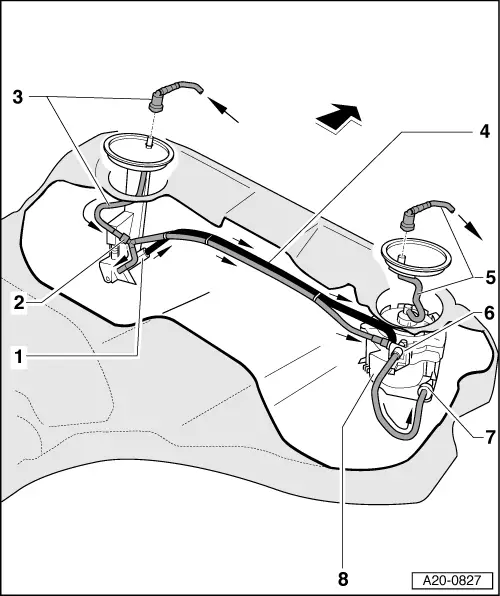 3
4
5
6
2
1
7
8
A20-0827