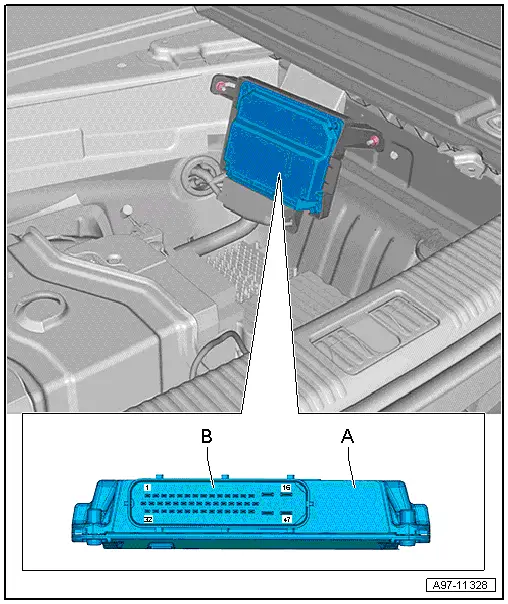 B
A
1
16
32
47
A97-11328