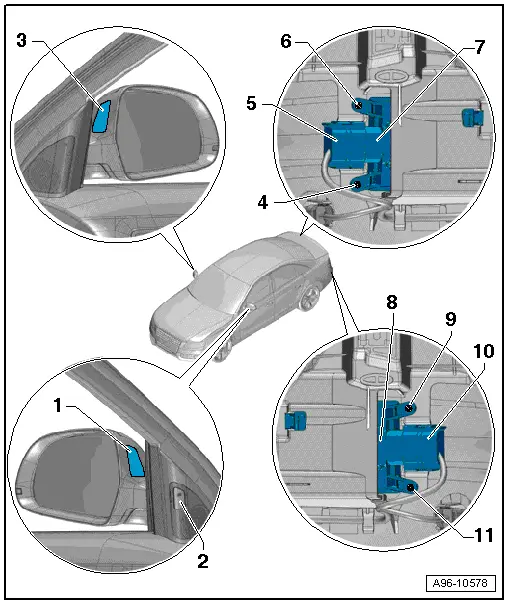 3
6
7
5
4
8
9
10
1
11
2
A96-10578