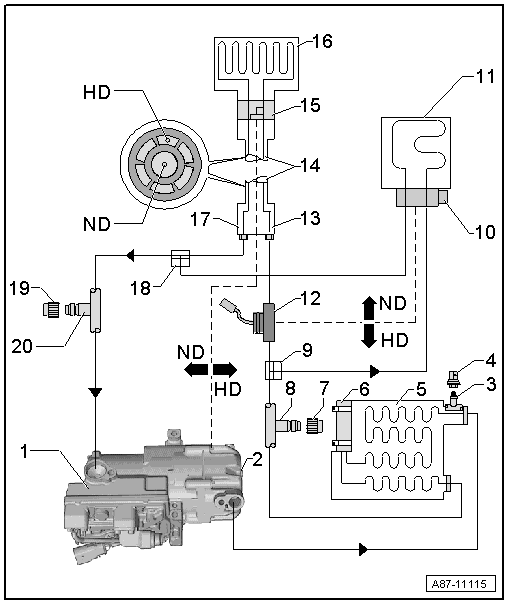 16
11
HD
15
14
ND
17
13
10
18
19
12
ND
HD
20
ND
HD
9
4
3
8
7
6
5
1
2
A87-11115