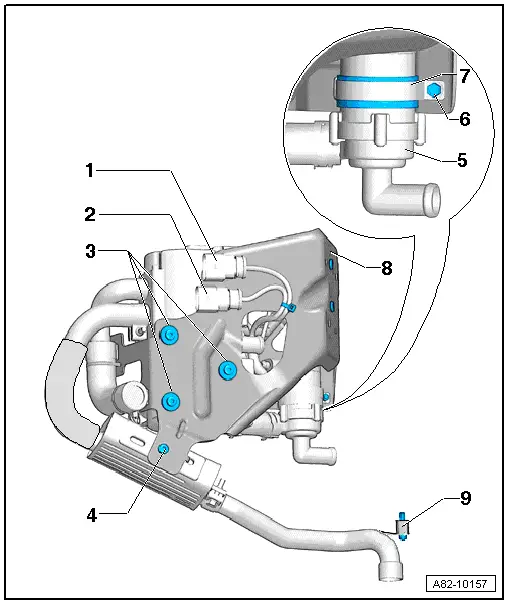 7
6
5
1
2
3
8
4
9
A82-10157