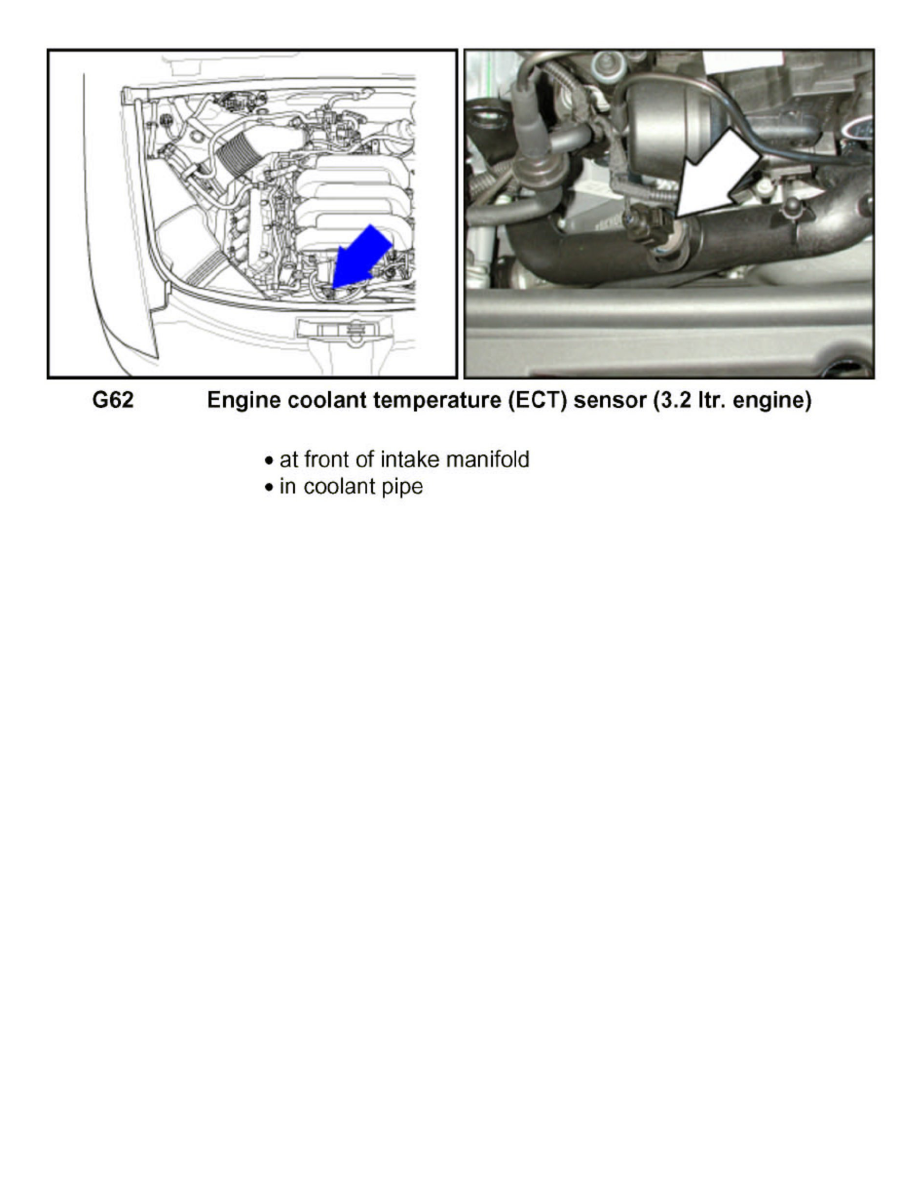 G62 Engine coolant temperature (ECT) sensor (3.2 ltr. engine)

• at front of intake manifold
• in coolant pipe