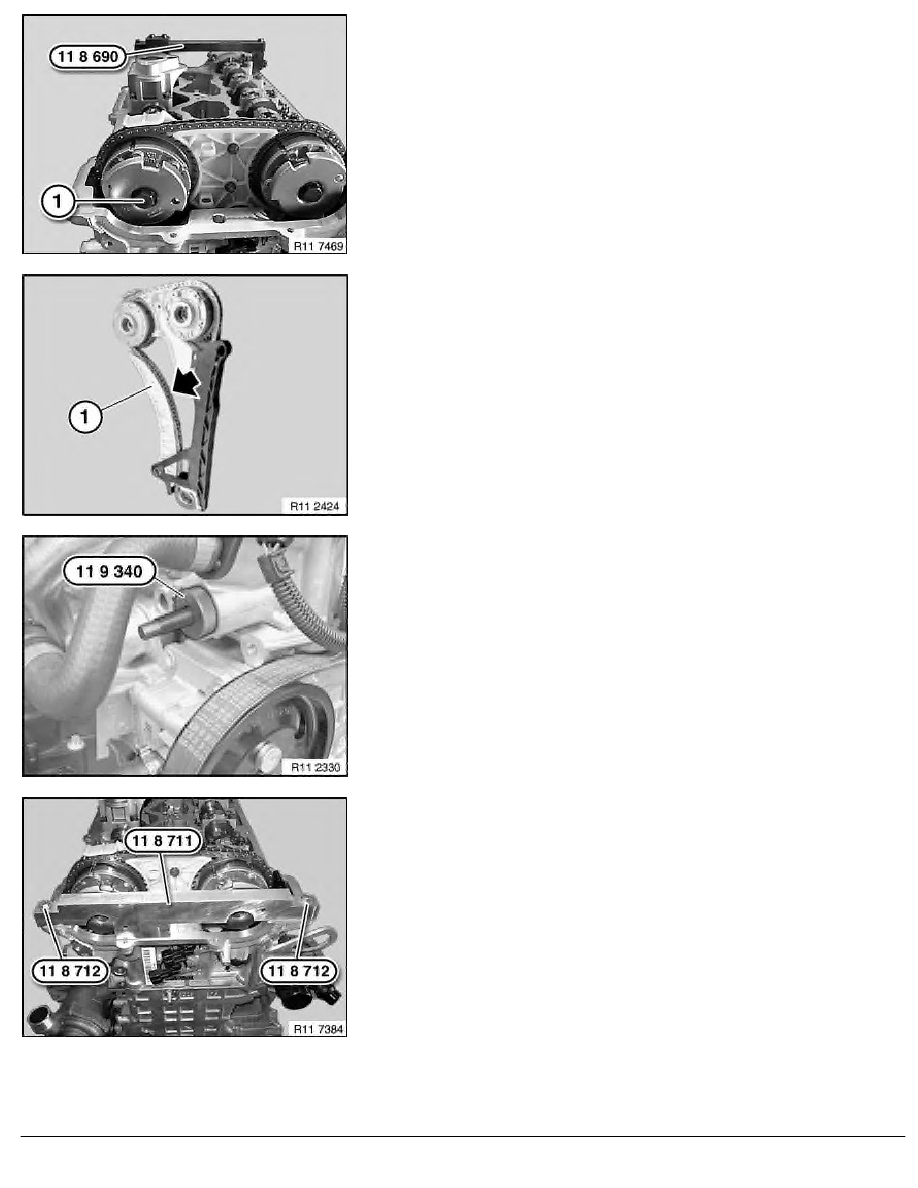 11 8 690

1

R11 7469

1

R11 2424

11 9 340

R11 2330

11 8 711

11 8 712

11 8 712

R11 7384