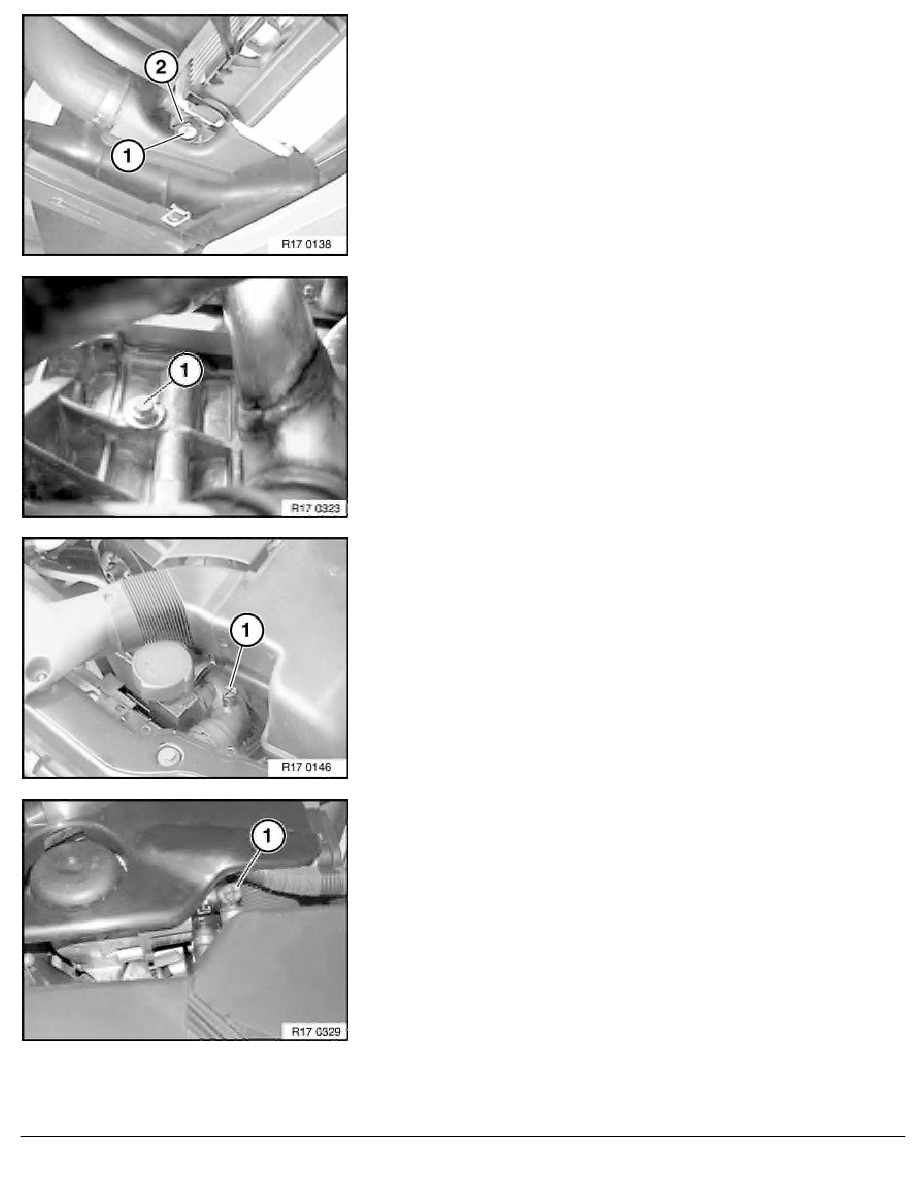 2
1
R17 0138

1
R17 0323

1
R17 0146

1
R17 0329