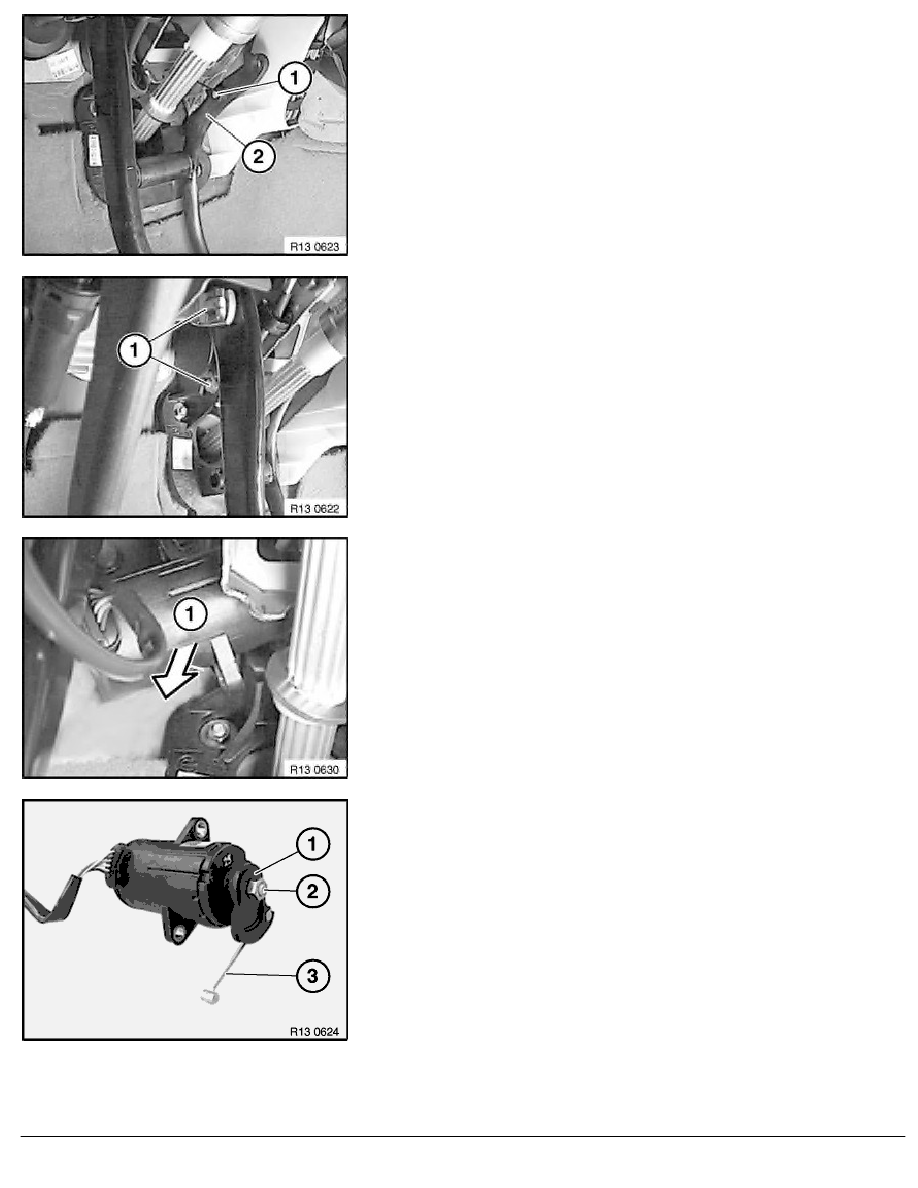 1
2
R13 0623

1
R13 0622

1
R13 0630

1
2
3
R13 0624