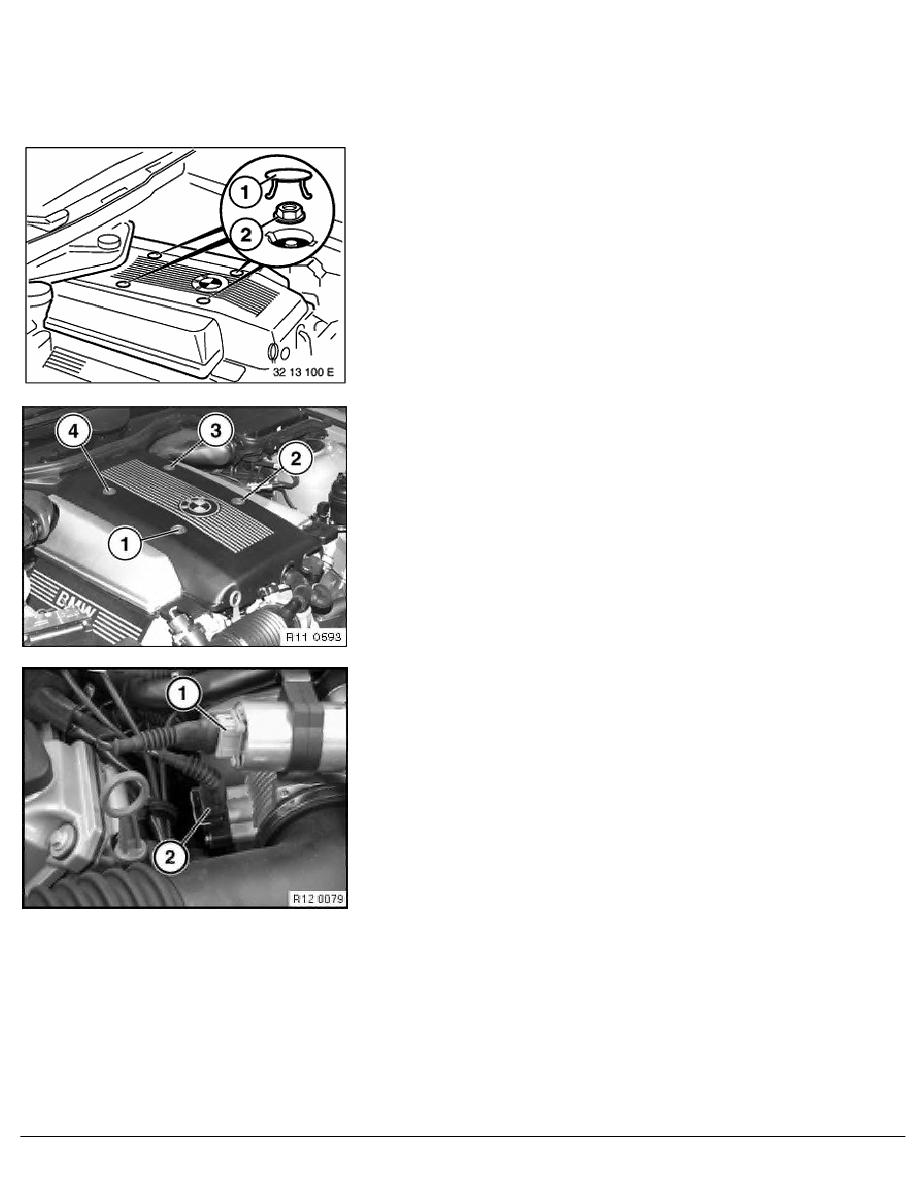 1
2
32 13 100 E

4
3
2
1
BMW
R11 0693

1
2
R12 0079