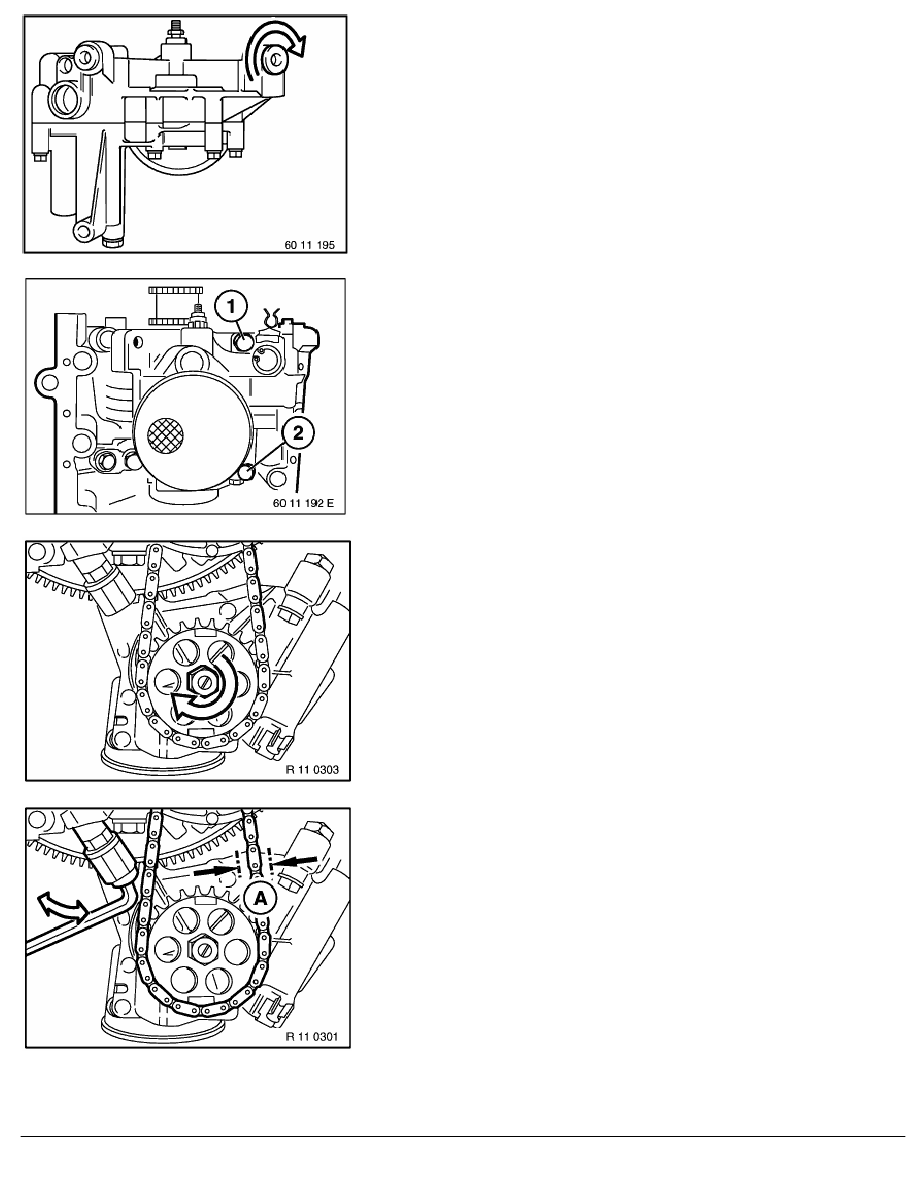 60 11 195

1
2
60 11 192 E

IR 11 0303

A
IR 11 0301