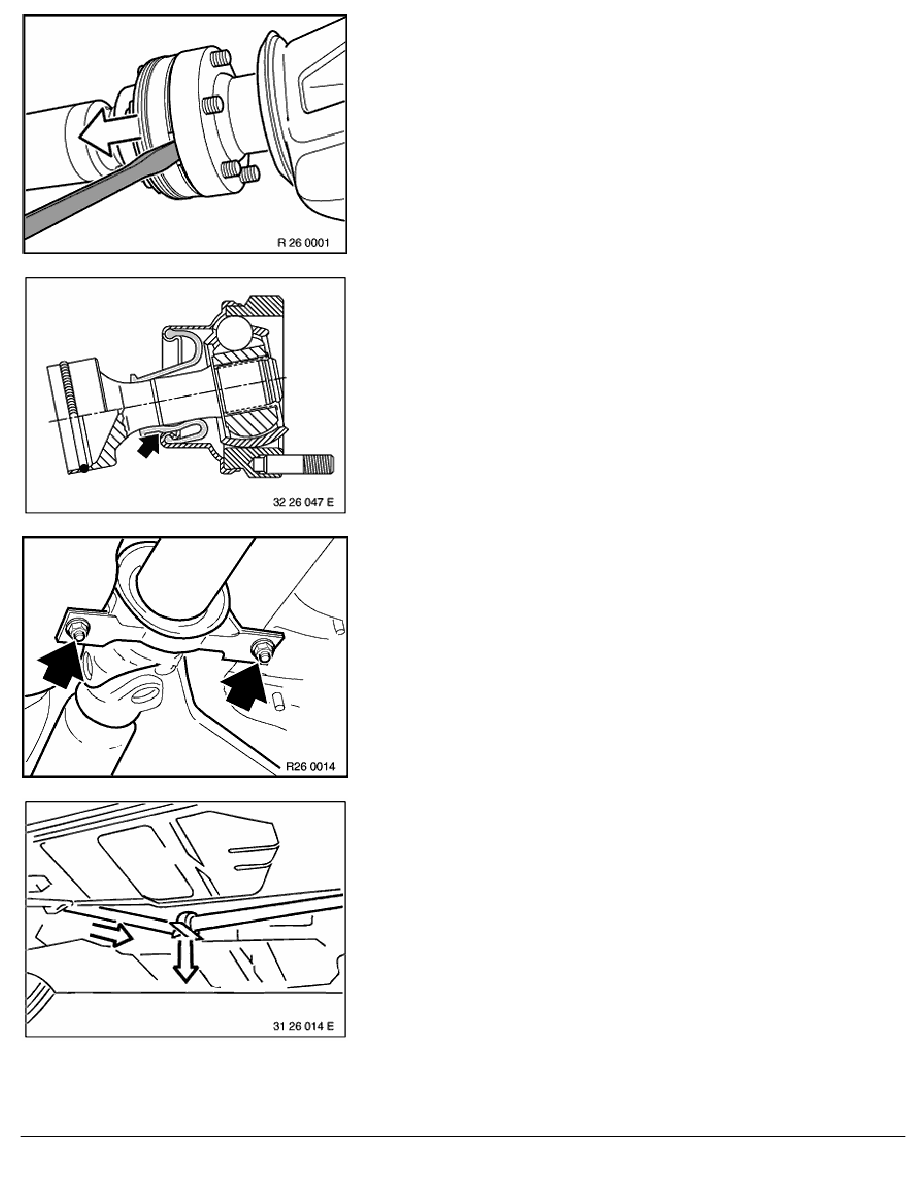 R 26 0001

32 26 047 E

R26 0014

31 26 014 E