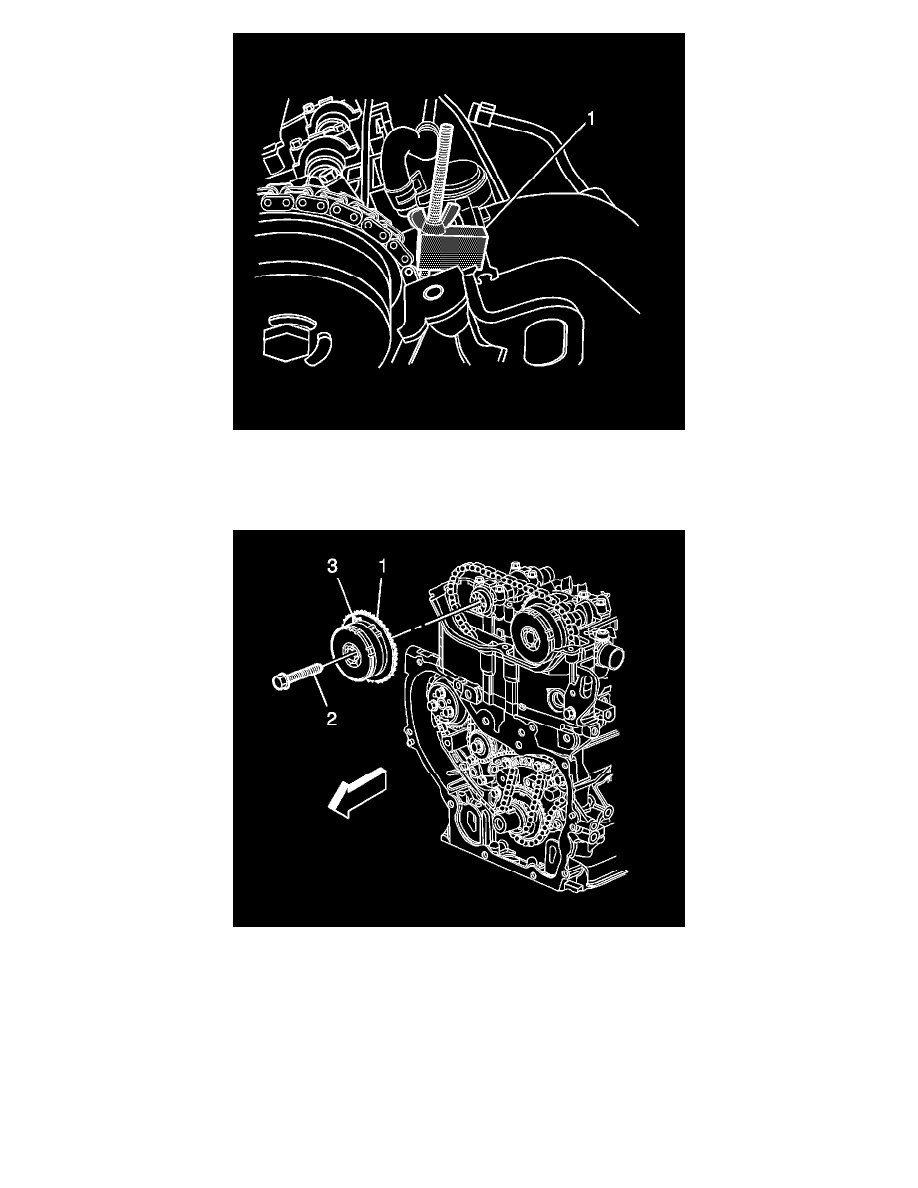 1

3
1
2