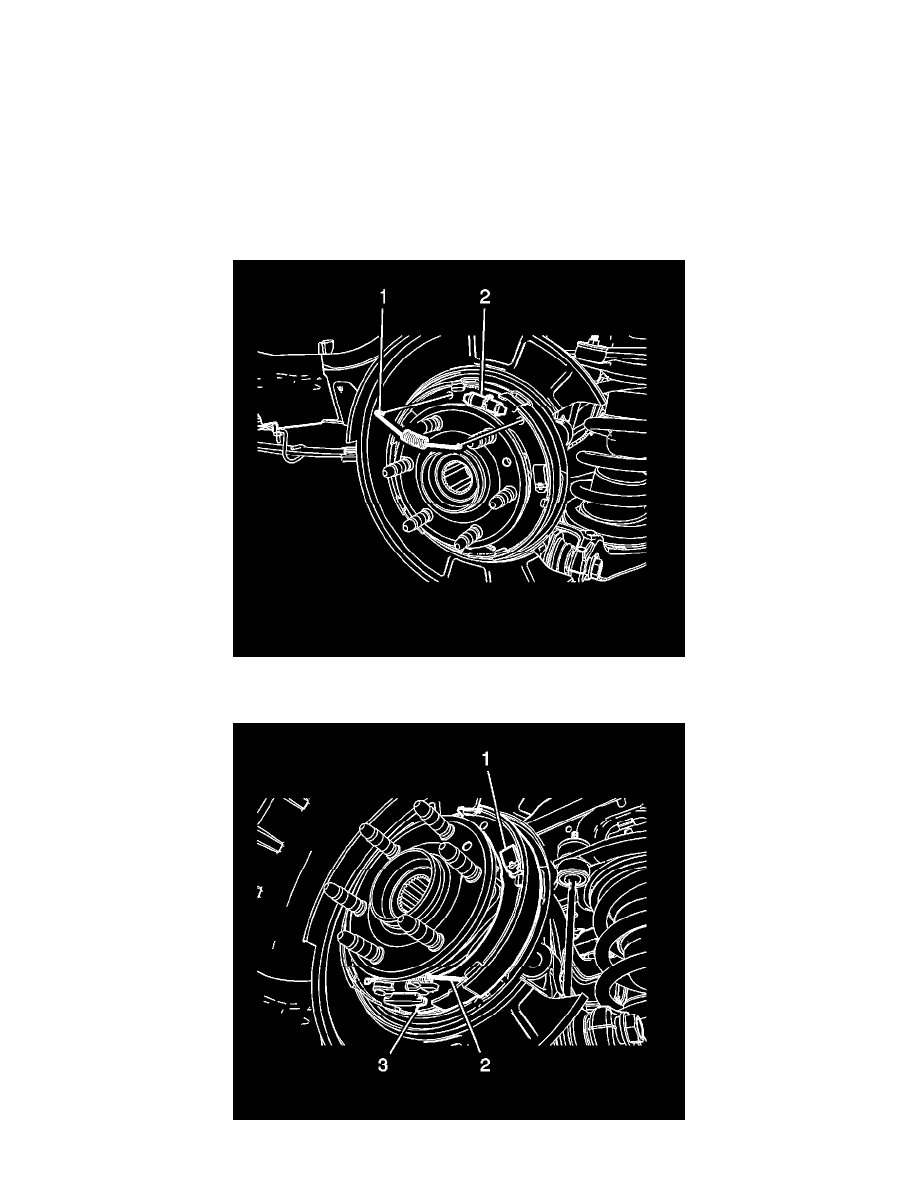 1
2

1
3
2