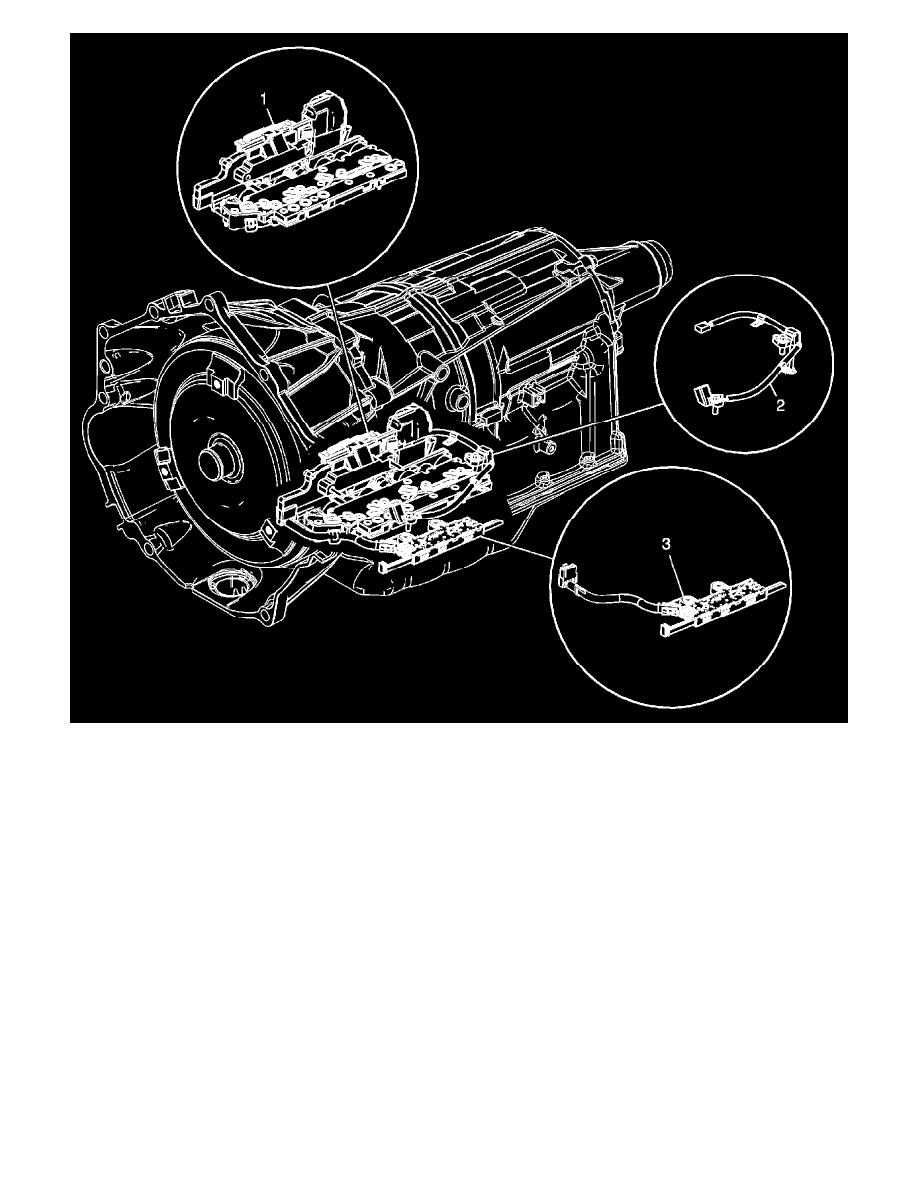 1

2

3