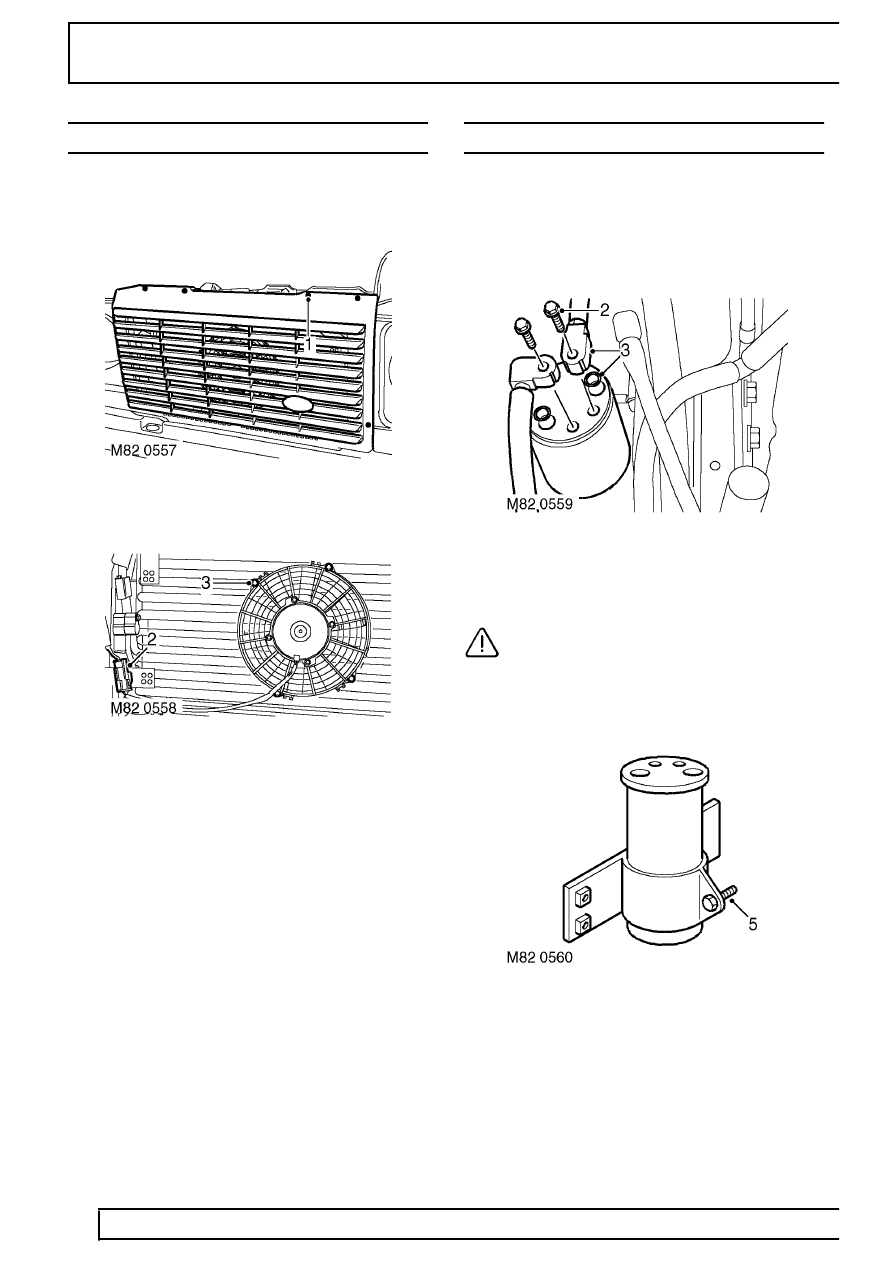 1

M82 0557

3

2

M82 0558

2

3

M82 0559

5

M82 0560