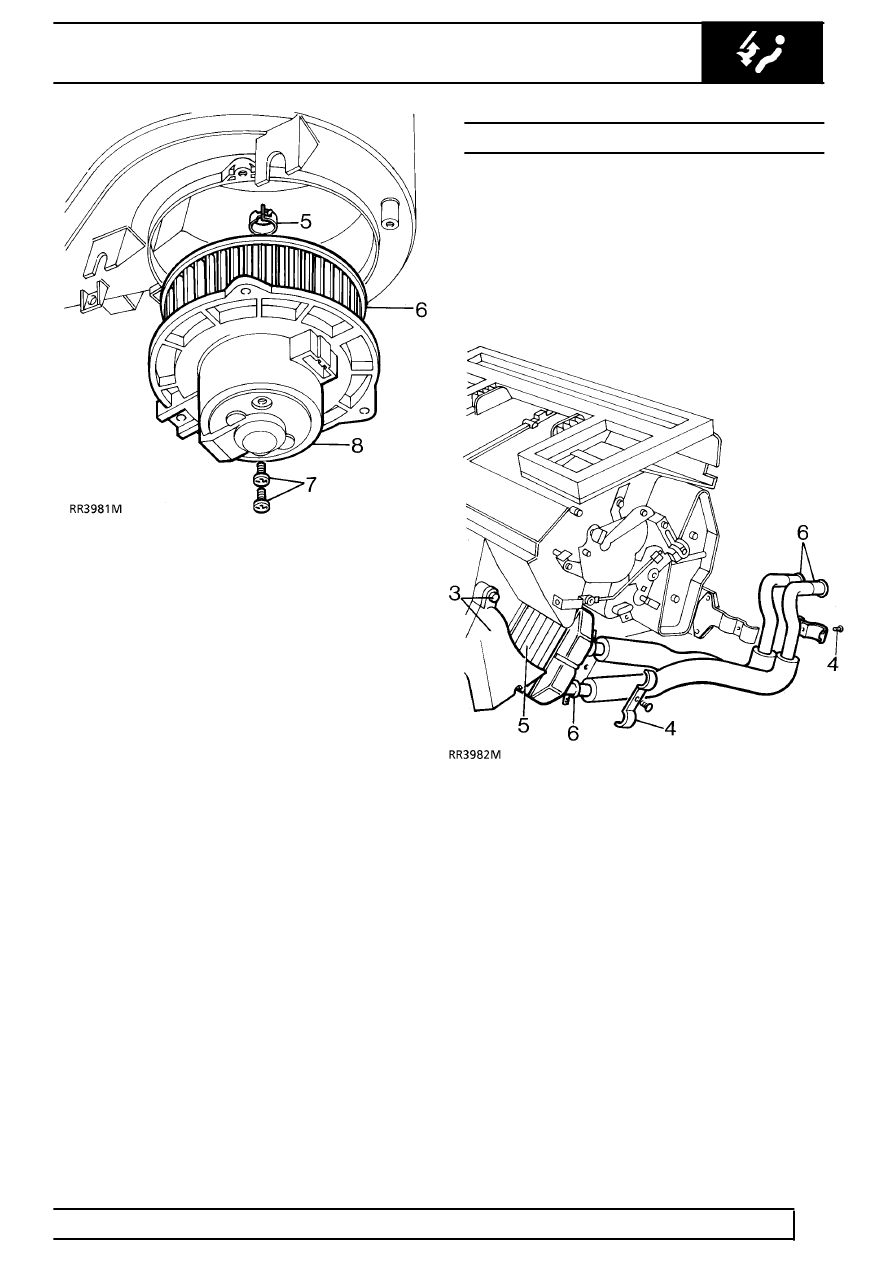 5
6
8
7
RR3981M

6
3
4
5
6
4
RR3982M