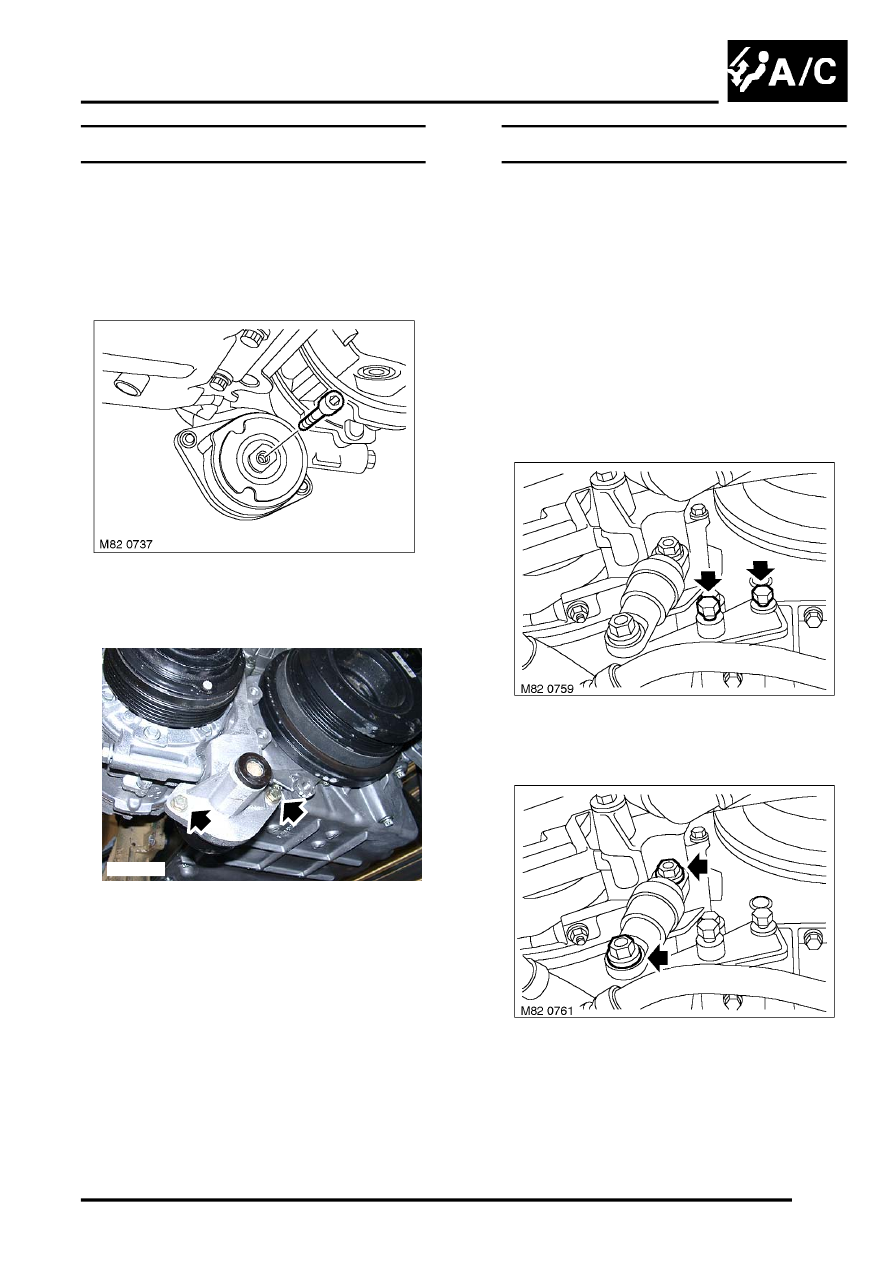 A/C

M82 0737

M82 0759

M82 0761