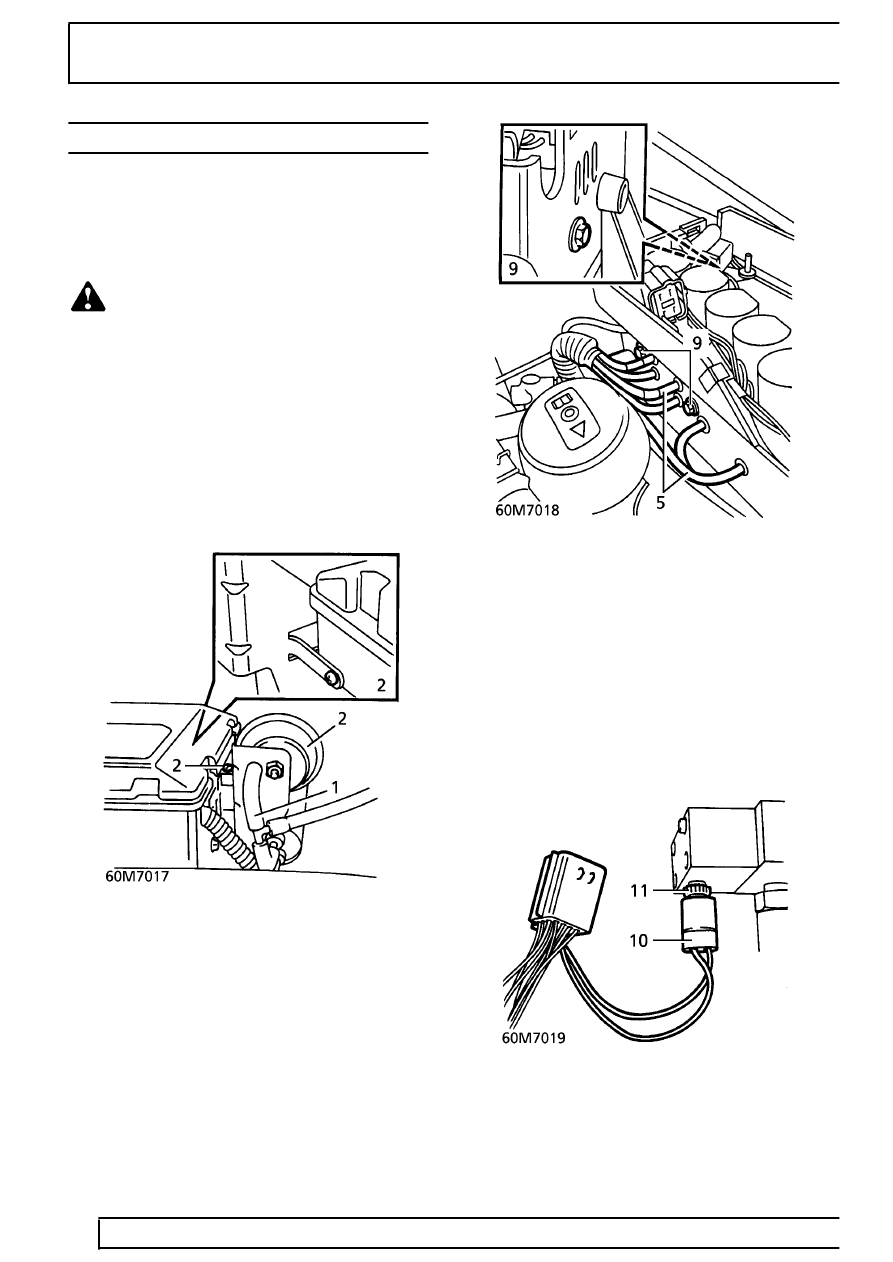 9

9

5

60M7018

2

2

2

1

60M7017

11

10

60M7019