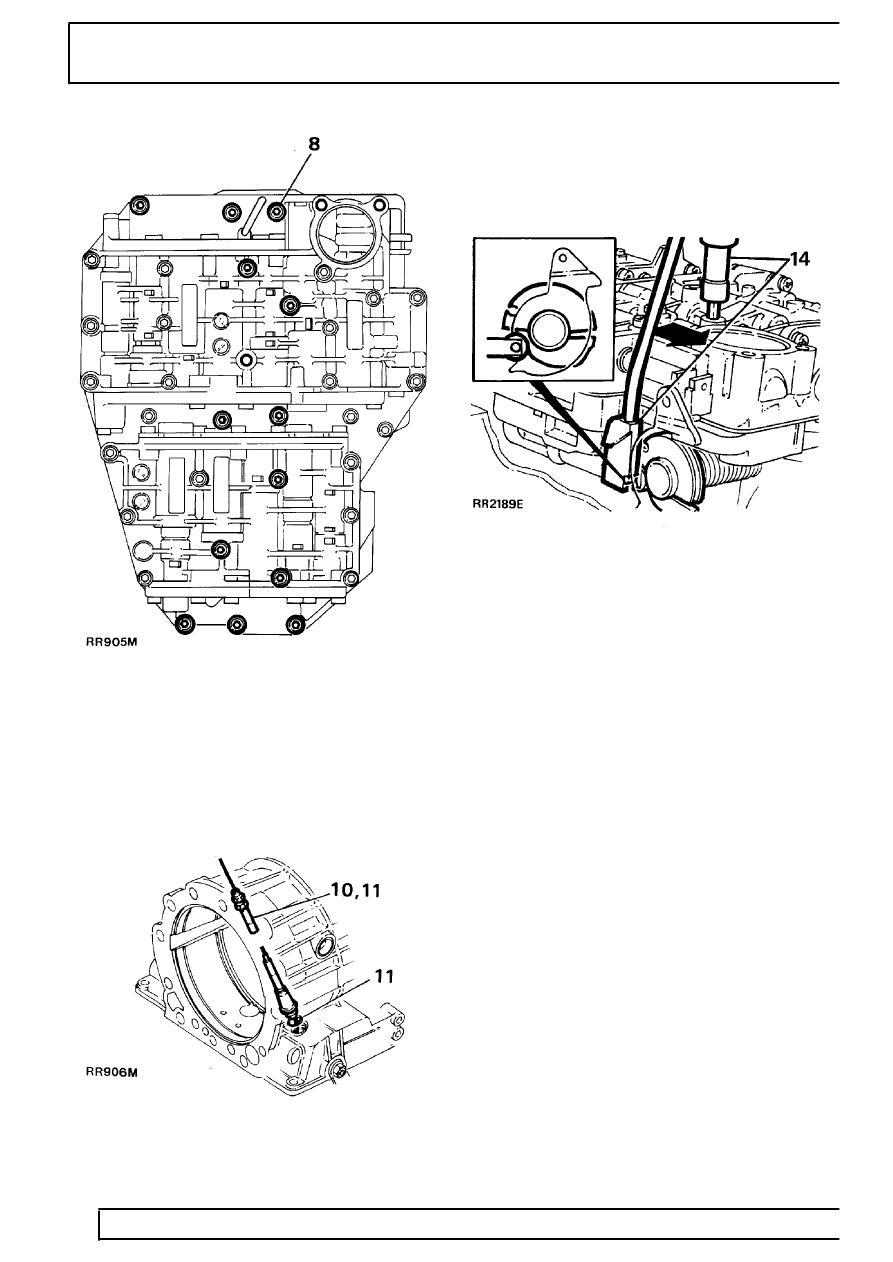 8

RR905M

14

RR2189E

10,11

11

RR906M