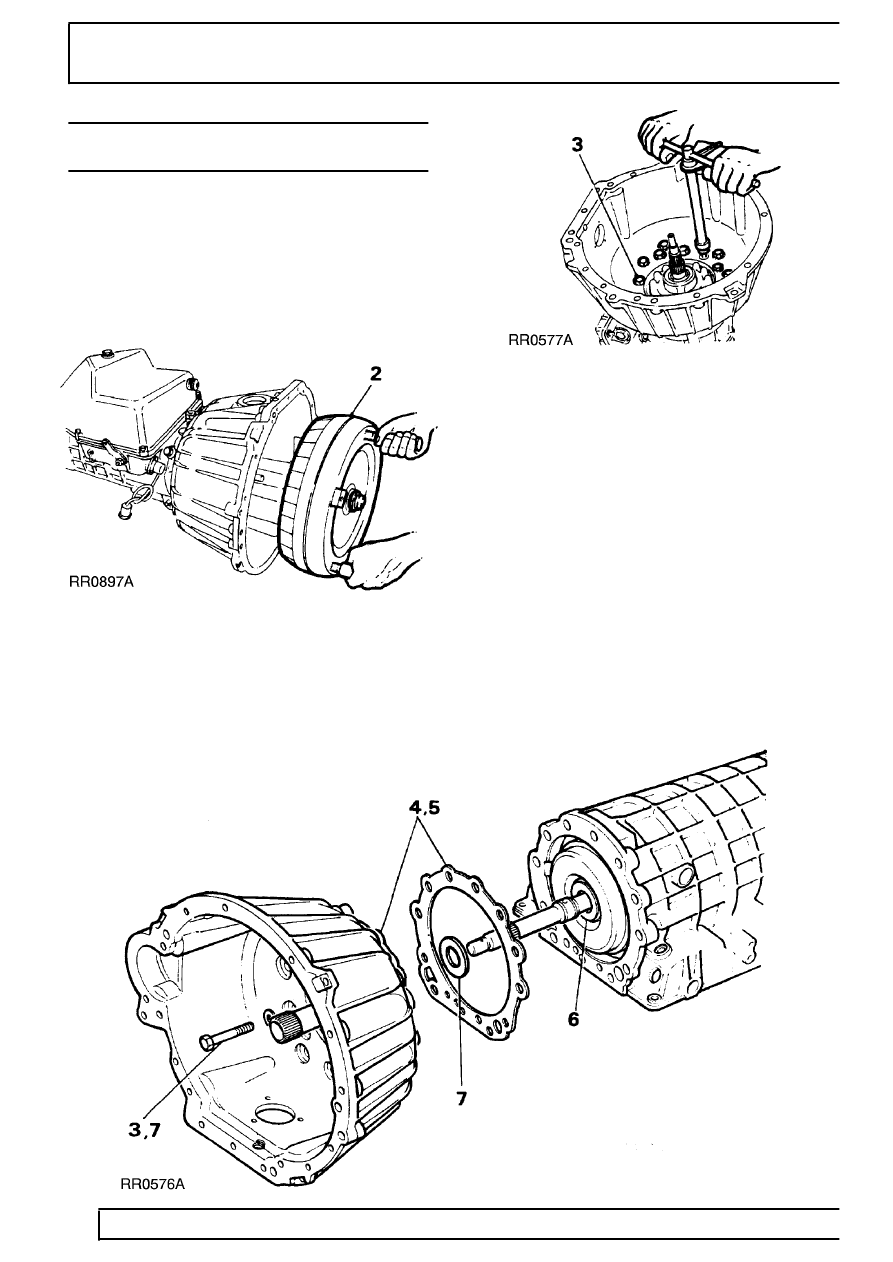 3

RR0577A

2

RR0897A

4,5

6

7

3,7

RR0576A