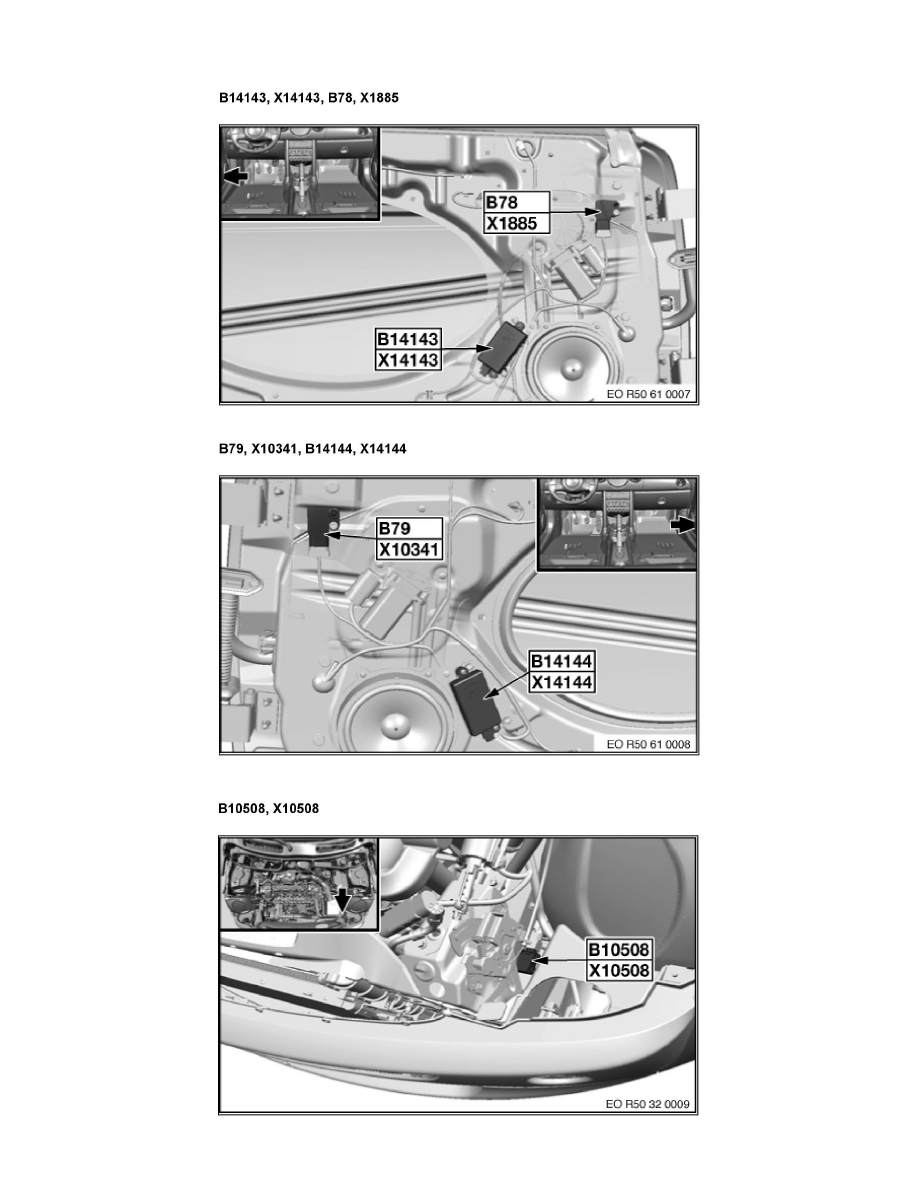 B14143, X14143, B78, X1885

B78
X1885

B14143
X14143

EO R50 61 0007

B79, X10341, B14144, X14144

B79
X10341

B14144
X14144

EO R50 61 0008

B10508, X10508

B10508
X10508

EO R50 32 0009