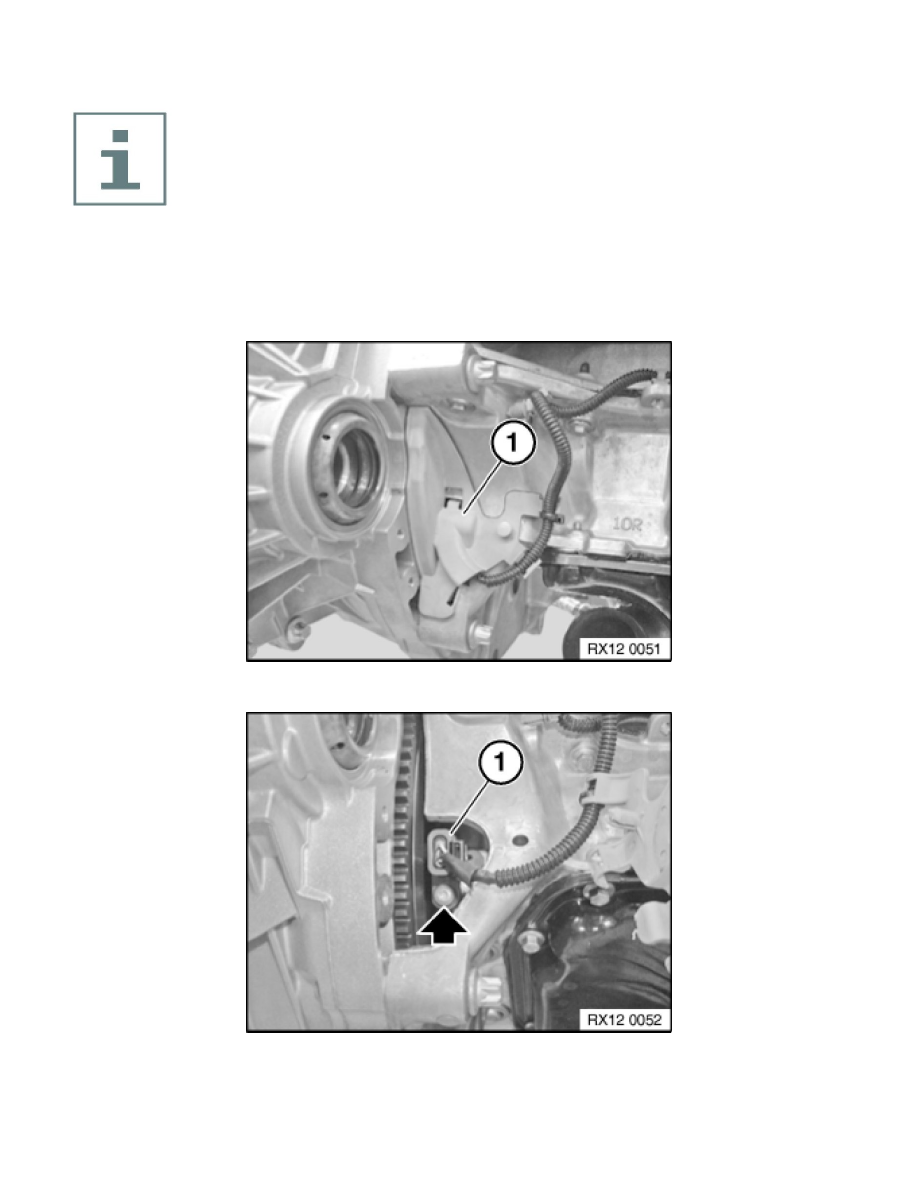 i

1

10R

RX12 0051

1

RX12 0052