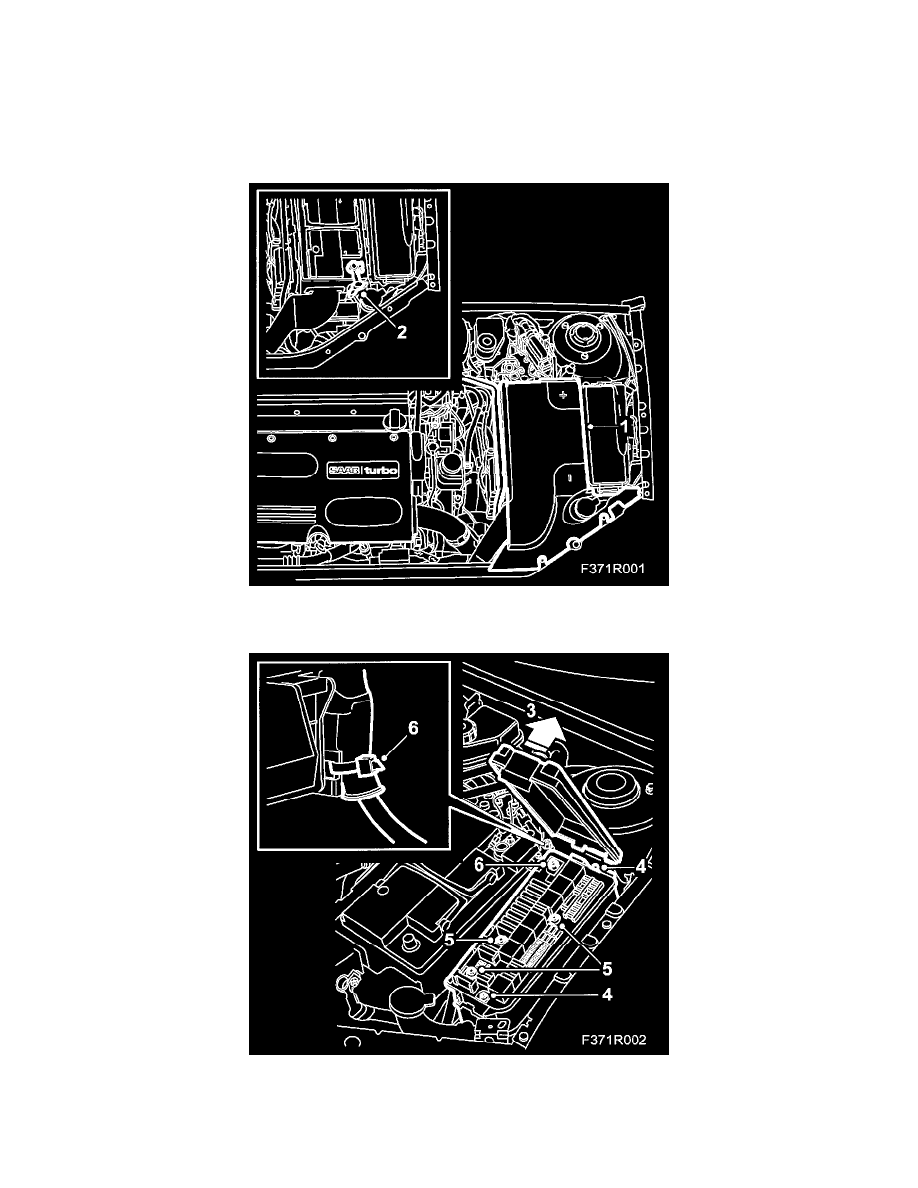 2

SAAB turbo

1

F371R001

6

3

6

4

5

5

4

F371R002