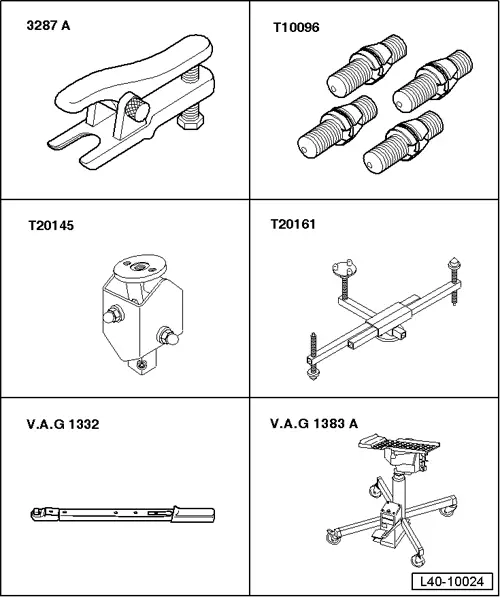 3287 A

T10096

T20145

T20161

V.A.G 1332

V.A.G 1383 A

L40-10024