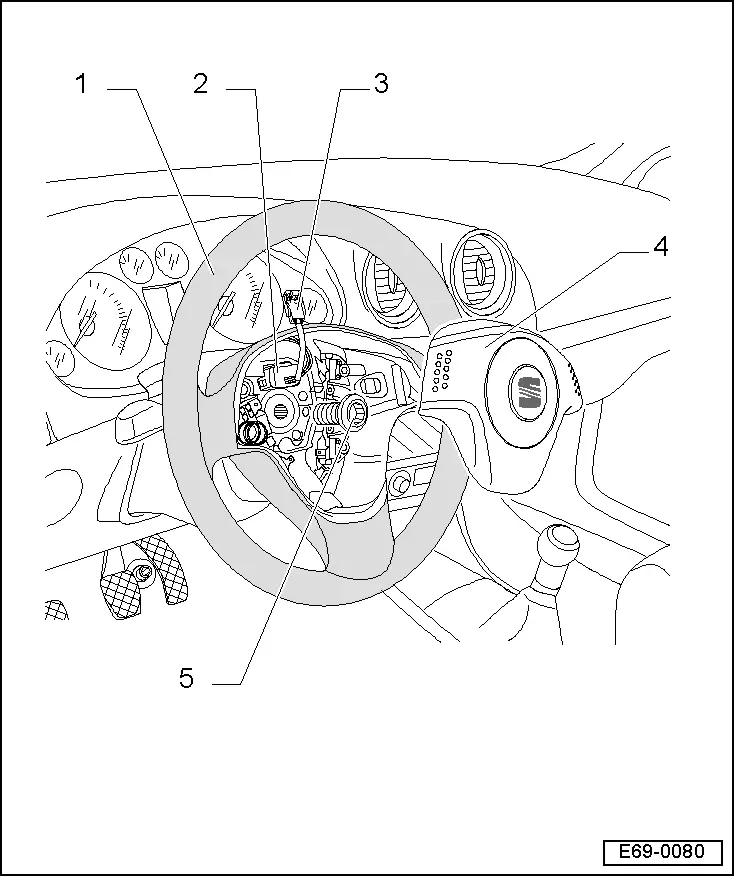 1
2
3
4
5
E69-0080