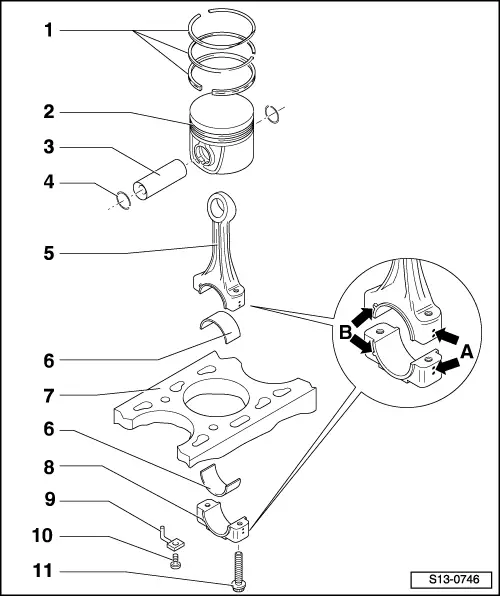 1
2
3
4
5
6
7
6
8
9
10
11
B
A
S13-0746