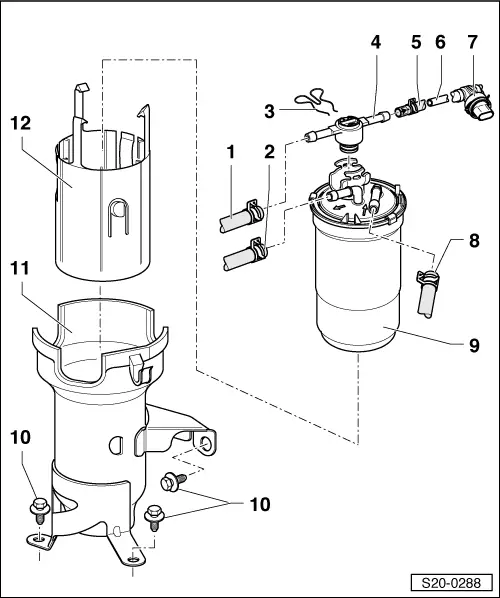 4
5
6
7
3
12
1
2
8
11
9
10
10
S20-0288