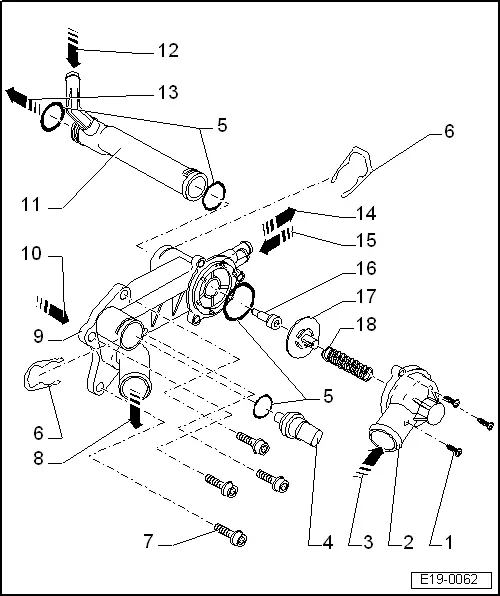 12
13
5
6
11
14
15
10
16
17
18
9
5
6
8
7
4
3
2
1
E19-0062