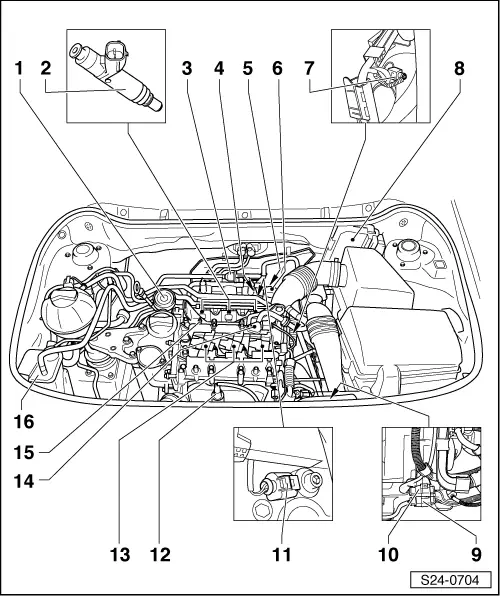 1 2 3 4 5 6 7 8

16

15

14

13 12 11 10 9

S24-0704