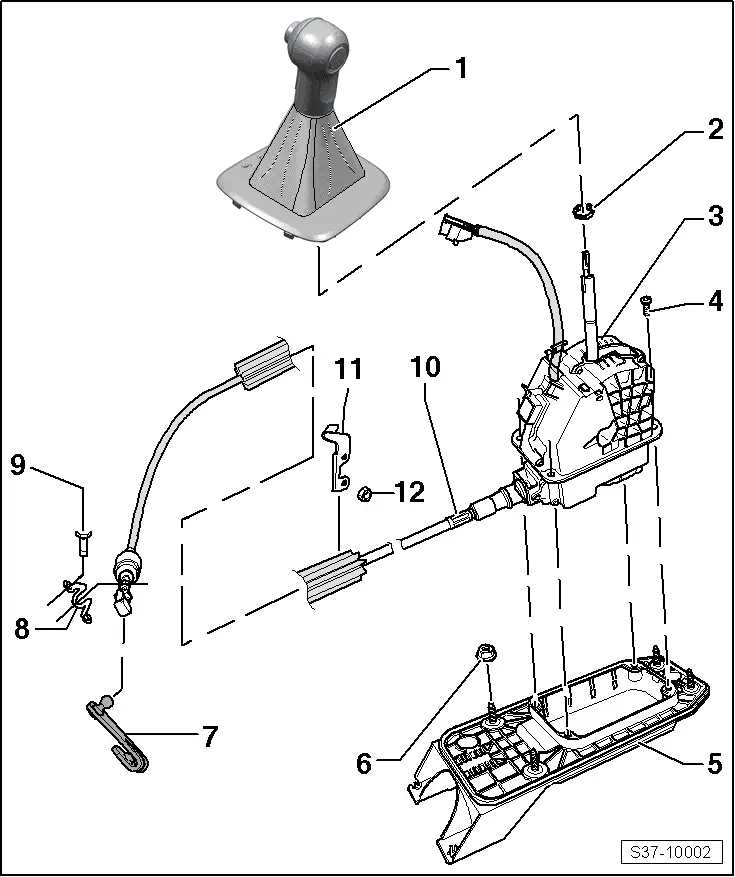 1
2
3
4
11
10
9
12
8
7
6
5
S37-10002