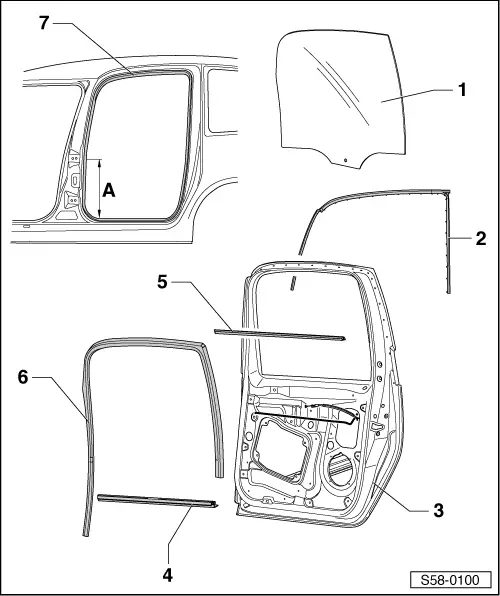 7
1
A
2
5
6
3
4
S58-0100