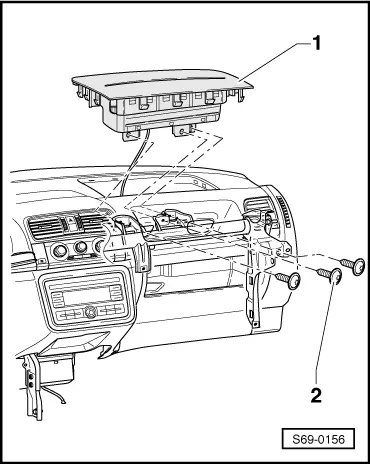 1

2

S69-0156