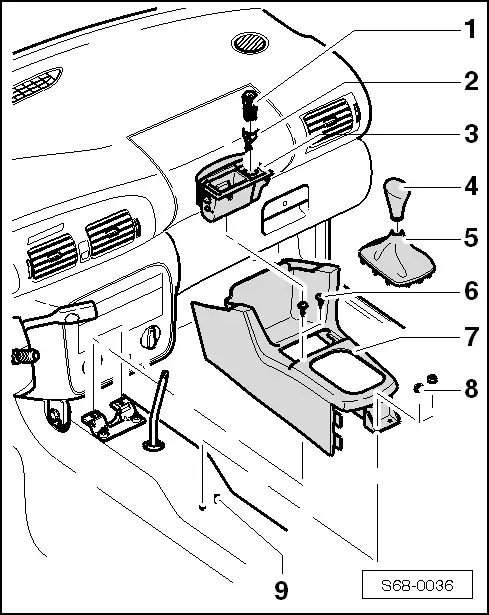 1
2
3
4
5
6
7
8
9
S68-0036